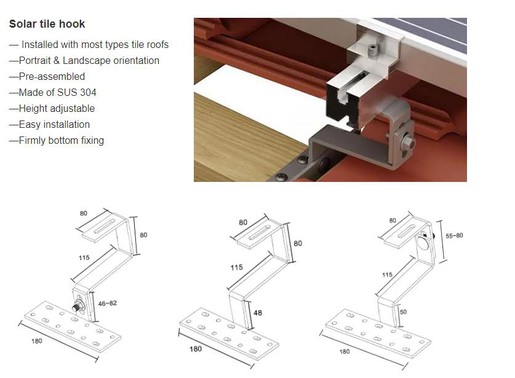 Solar tile hook

— Installed with most types tile roofs
—Portrait & Landscape orientation
—Pre-assembled
—Made of SUS 304
—Height adjustable
—Easy installation
—Firmly bottom fixing

80
80
115
46~82
180

80
80
115
48
180

80
55~80
115
50
180