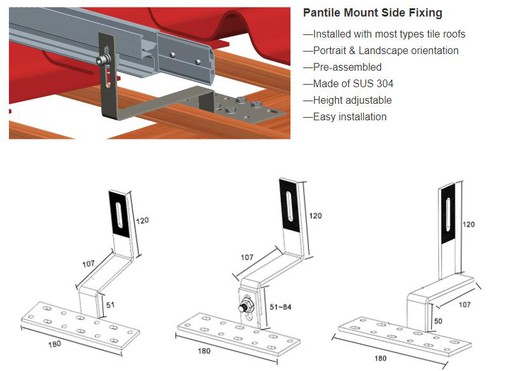 Pantile Mount Side Fixing

—Installed with most types tile roofs
—Portrait & Landscape orientation
—Pre-assembled
—Made of SUS 304
—Height adjustable
—Easy installation

120
107
51
180

120
107
51~84
180

120
107
50
180